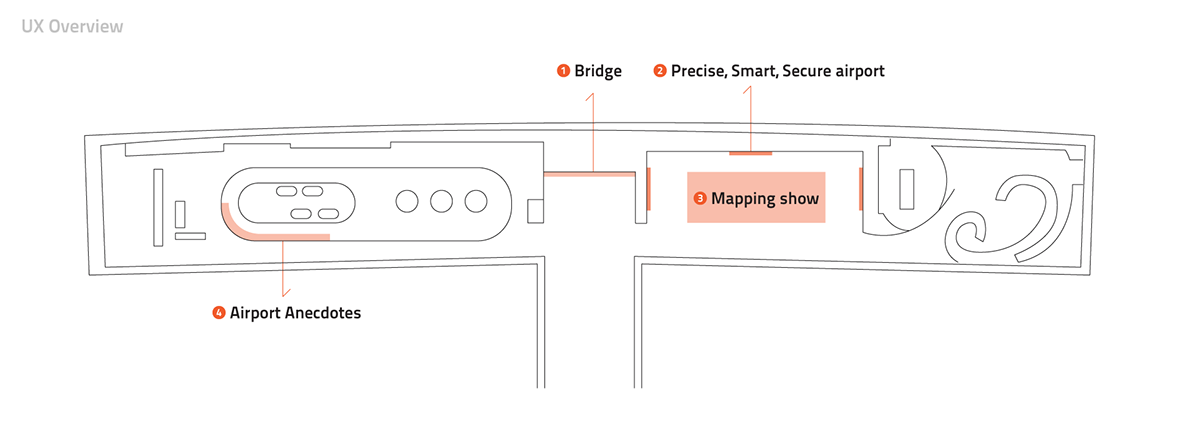 UX Overview

1 Bridge

2 Precise, Smart, Secure airport

3 Mapping show

4 Airport Anecdotes